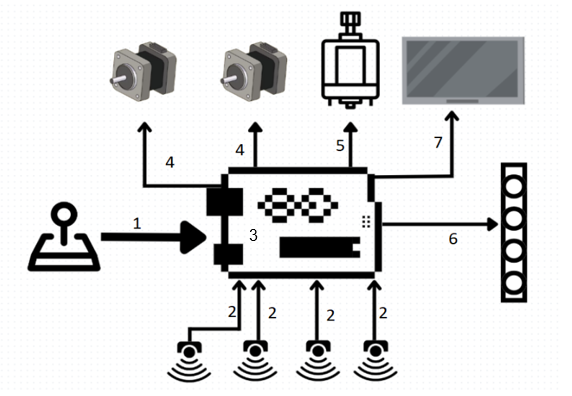 4

4

5

7

1

3

6

2

2

2

2